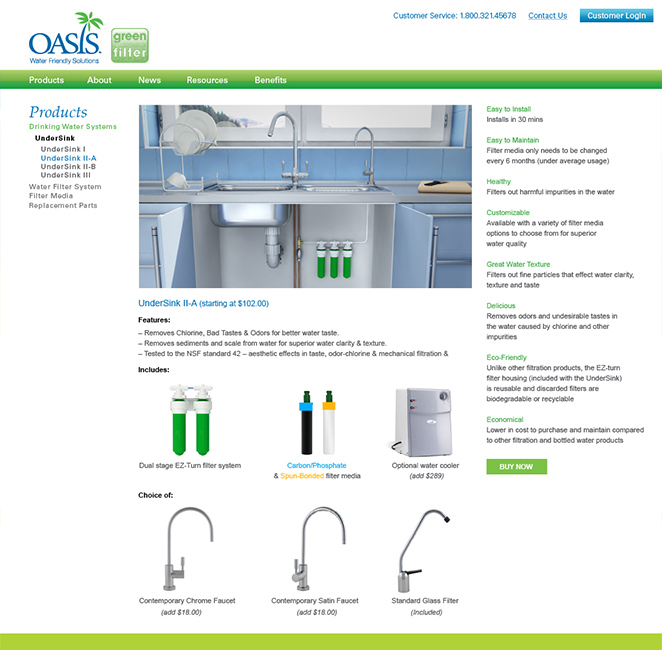 OASIS.
Water Friendly Solutions

green filter

Customer Service: 1.800.321.45678 Contact Us Customer Login

Products About News Resources Benefits

Products
Drinking Water Systems
UnderSink
UnderSink I
UnderSink II-A
UnderSink II-B
UnderSink III
Water Filter System
Filter Media
Replacement Parts

UnderSink II-A (starting at $102.00)

Features:
– Removes Chlorine, Bad Tastes & Odors for better water taste.
– Removes sediments and scale from water for superior water clarity & texture.
– Tested to the NSF standard 42 – aesthetic effects in taste, odor-chlorine & mechanical filtration &

Includes:

Dual stage EZ-Turn filter system

Carbon/Phosphate & Spun-Bonded filter media

Optional water cooler
(add $289)

Choice of:

Contemporary Chrome Faucet
(add $18.00)

Contemporary Satin Faucet
(add $18.00)

Standard Glass Filter
(Included)

Easy to Install
Installs in 30 mins

Easy to Maintain
Filter media only needs to be changed every 6 months (under average usage)

Healthy
Filters out harmful impurities in the water

Customizable
Available with a variety of filter media options to choose from for superior water quality

Great Water Texture
Filters out fine particles that effect water clarity, texture and taste

Delicious
Removes odors and undesirable tastes in the water caused by chlorine and other impurities

Eco-Friendly
Unlike other filtration products, the EZ-turn filter housing (included with the UnderSink) is reusable and discarded filters are biodegradable or recyclable

Economical
Lower in cost to purchase and maintain compared to other filtration and bottled water products

BUY NOW